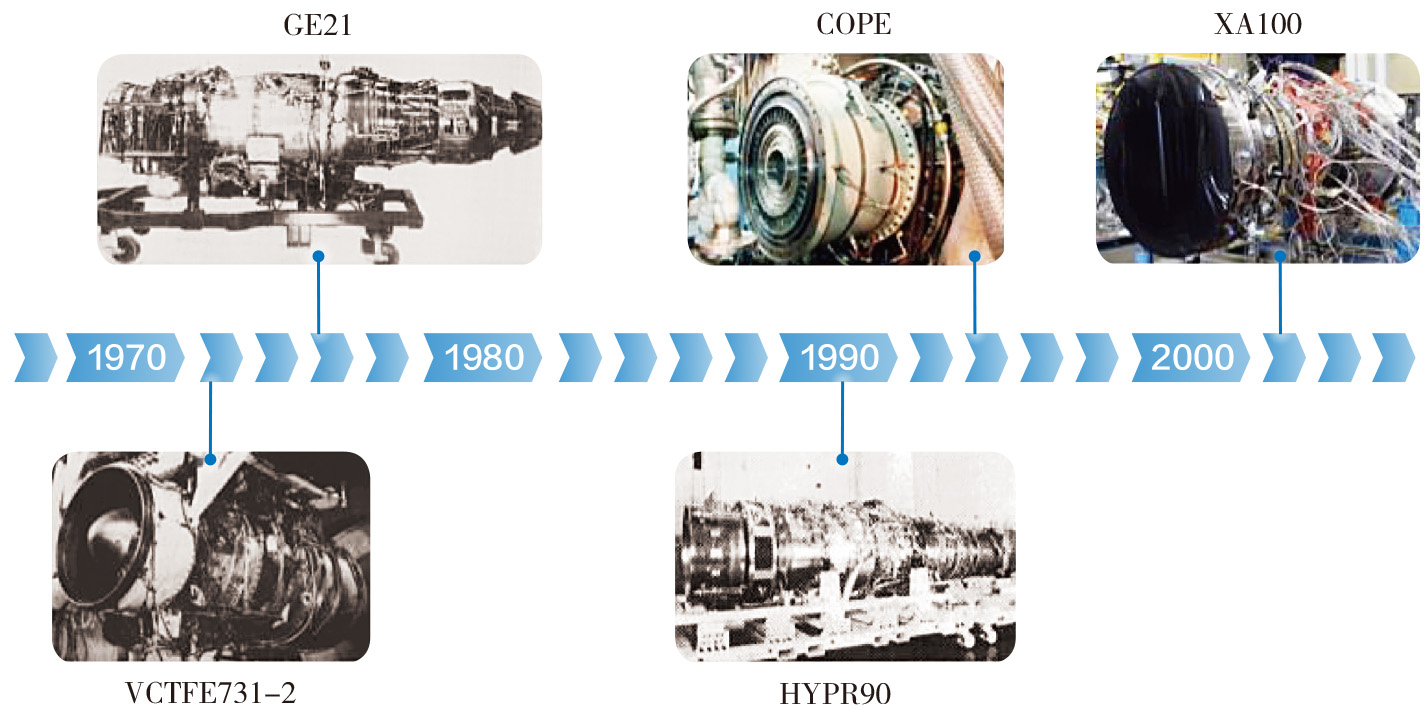 GE21

COPE

XA100

1970

1980

1990

2000

VCTFE731-2

HYPR90