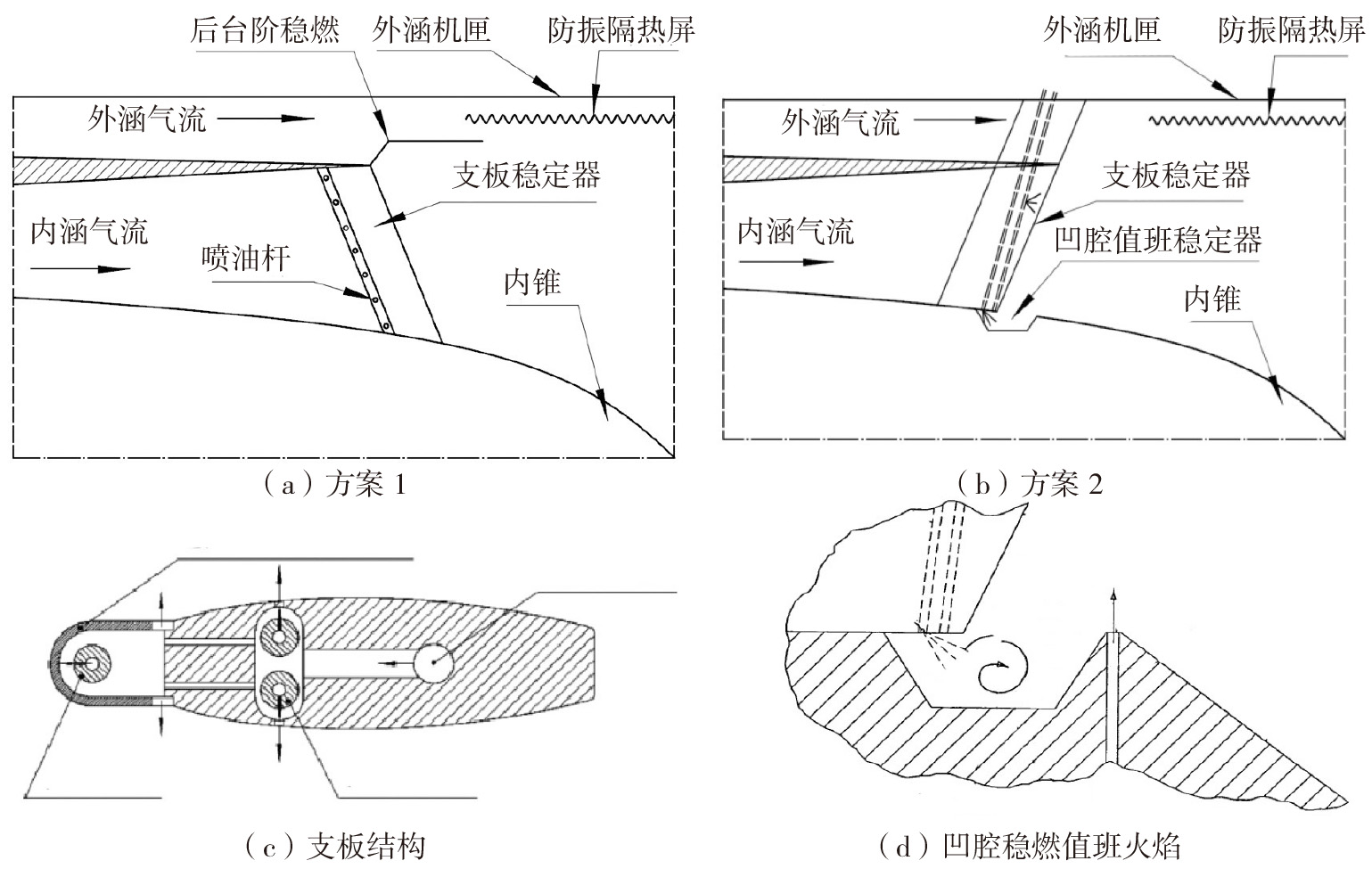 后台阶稳燃 外涵机匣 防振隔热屏

外涵气流

支板稳定器

内涵气流

喷油杆

内锥

（a）方案 1

外涵机匣 防振隔热屏

外涵气流

支板稳定器

内涵气流

凹腔值班稳定器

内锥

（b）方案 2

（c）支板结构

（d）凹腔稳燃值班火焰